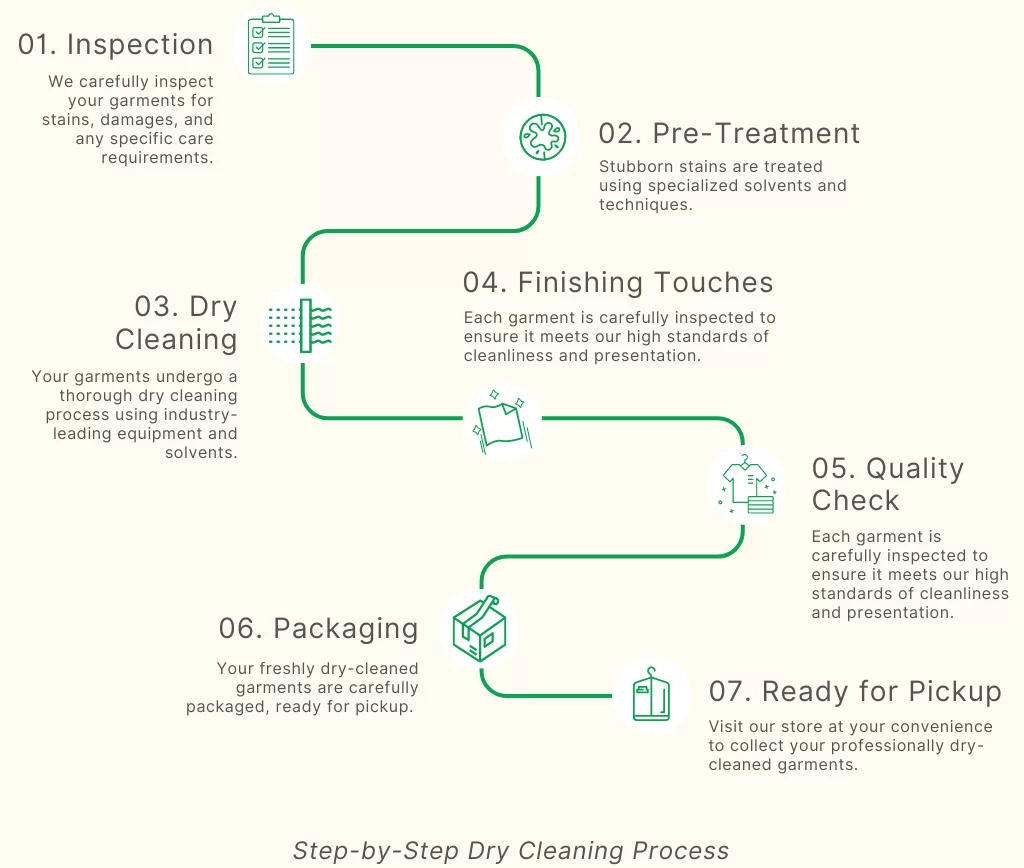 01. Inspection

We carefully inspect your garments for stains, damages, and any specific care requirements.

02. Pre-Treatment

Stubborn stains are treated using specialized solvents and techniques.

03. Dry Cleaning

Your garments undergo a thorough dry cleaning process using industry-leading equipment and solvents.

04. Finishing Touches

Each garment is carefully inspected to ensure it meets our high standards of cleanliness and presentation.

05. Quality Check

Each garment is carefully inspected to ensure it meets our high standards of cleanliness and presentation.

06. Packaging

Your freshly dry-cleaned garments are carefully packaged, ready for pickup.

07. Ready for Pickup

Visit our store at your convenience to collect your professionally dry-cleaned garments.

Step-by-Step Dry Cleaning Process